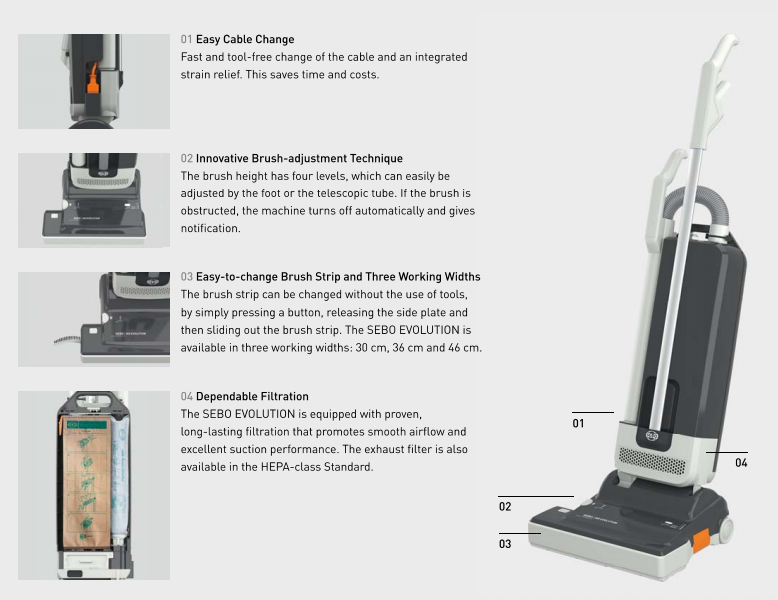 01 Easy Cable Change
Fast and tool-free change of the cable and an integrated strain relief. This saves time and costs.

02 Innovative Brush-adjustment Technique
The brush height has four levels, which can easily be adjusted by the foot or the telescopic tube. If the brush is obstructed, the machine turns off automatically and gives notification.

03 Easy-to-change Brush Strip and Three Working Widths
The brush strip can be changed without the use of tools, by simply pressing a button, releasing the side plate and then sliding out the brush strip. The SEBO EVOLUTION is available in three working widths: 30 cm, 36 cm and 46 cm.

04 Dependable Filtration
The SEBO EVOLUTION is equipped with proven, long-lasting filtration that promotes smooth airflow and excellent suction performance. The exhaust filter is also available in the HEPA-class Standard.

01

04

02

03